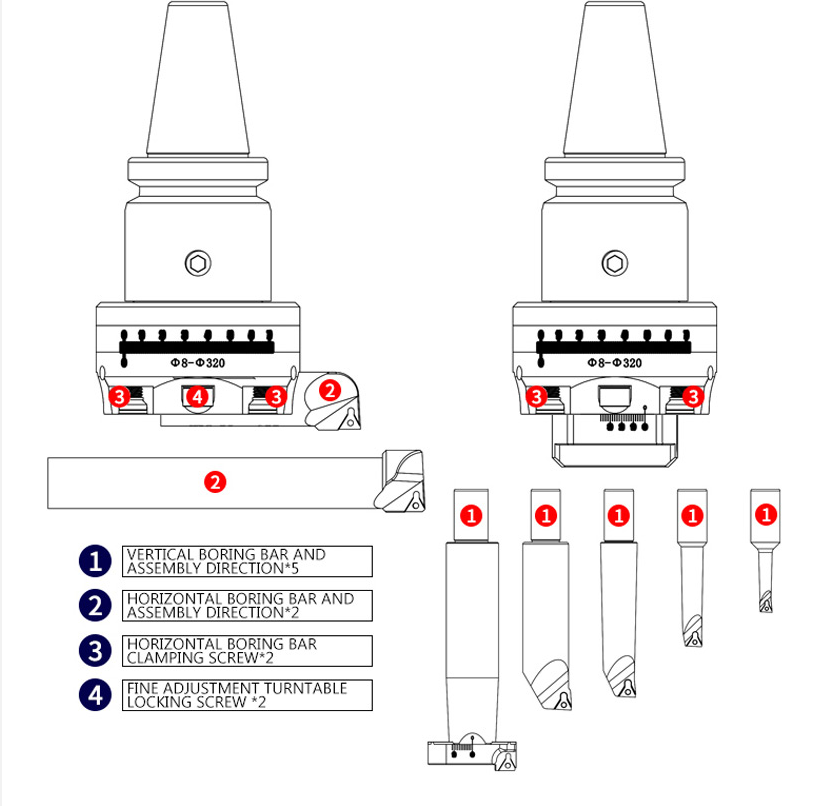 Φ8-Φ320

3 4 3 2

Φ8-Φ320

3 3

2

1 1 1 1 1

1 VERTICAL BORING BAR AND ASSEMBLY DIRECTION*5

2 HORIZONTAL BORING BAR AND ASSEMBLY DIRECTION*2

3 HORIZONTAL BORING BAR CLAMPING SCREW*2

4 FINE ADJUSTMENT TURNTABLE LOCKING SCREW *2