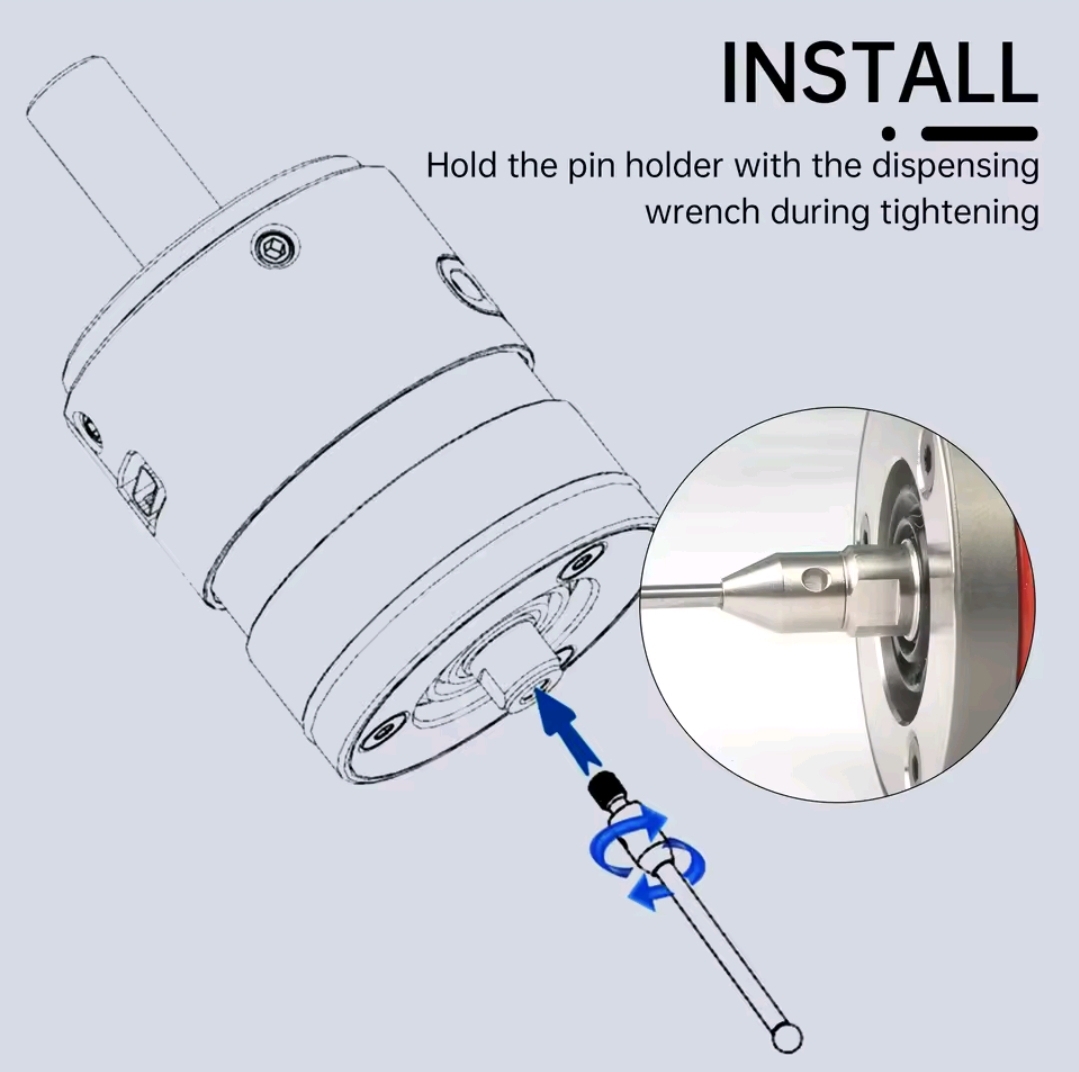 INSTALL

Hold the pin holder with the dispensing wrench during tightening